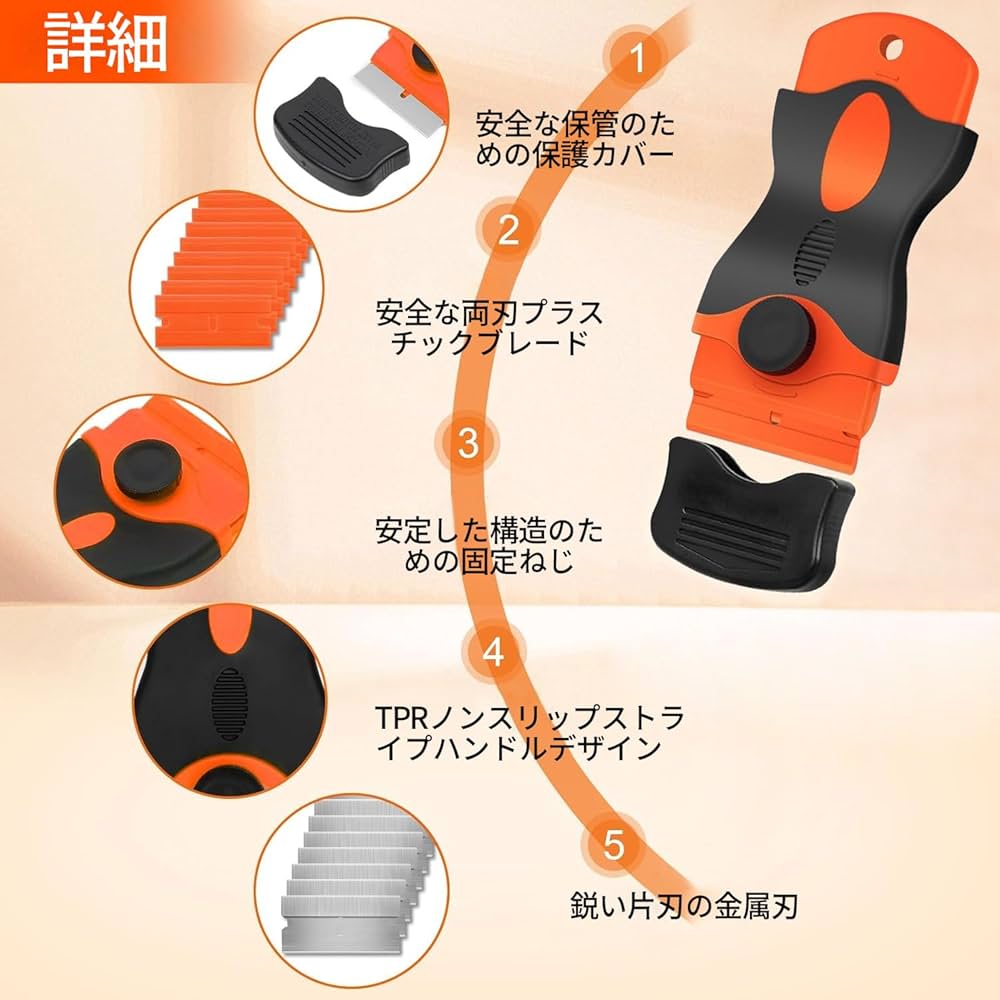 詳細

1

安全な保管のための保護カバー

2

安全な両刃プラスチックブレード

3

安定した構造のための固定ねじ

4

TPRノンスリップストライプハンドルデザイン

5

鋭い片刃の金属刃